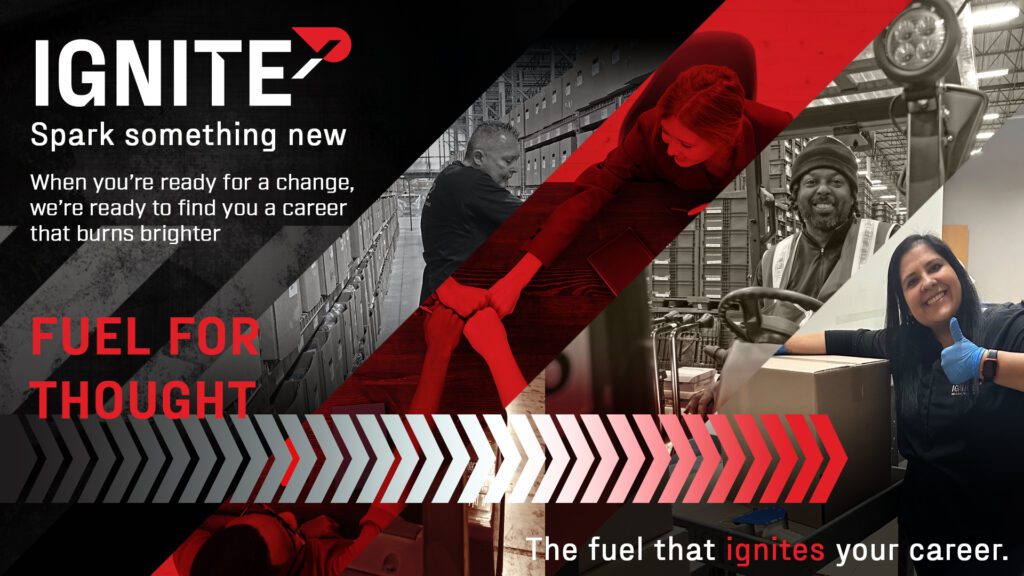 IGNITE

Spark something new

When you're ready for a change, we're ready to find you a career that burns brighter

FUEL FOR THOUGHT

The fuel that ignites your career.